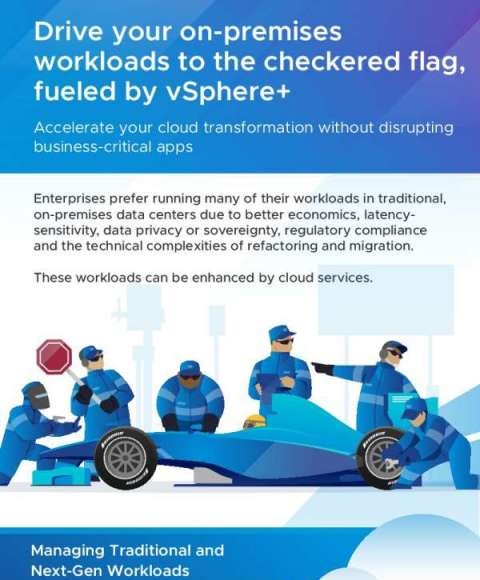 Drive your on-premises workloads to the checkered flag, fueled by vSphere+

Accelerate your cloud transformation without disrupting business-critical apps

Enterprises prefer running many of their workloads in traditional, on-premises data centers due to better economics, latency-sensitivity, data privacy or sovereignty, regulatory compliance and the technical complexities of refactoring and migration.

These workloads can be enhanced by cloud services.

Managing Traditional and Next-Gen Workloads