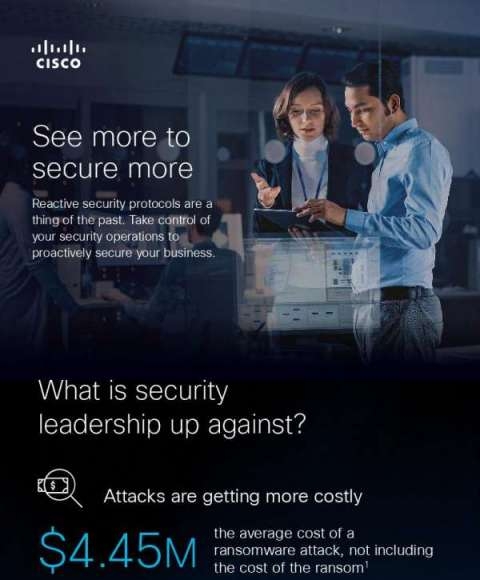 CISCO

See more to secure more

Reactive security protocols are a thing of the past. Take control of your security operations to proactively secure your business.

What is security leadership up against?

Attacks are getting more costly

$4.45M the average cost of a ransomware attack, not including the cost of the ransom$^1$